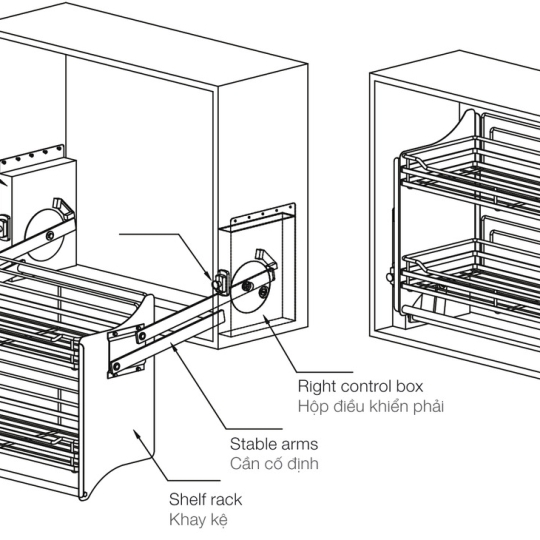 Right control box
Hộp điều khiển phải

Stable arms
Cần cố định

Shelf rack
Khay kệ